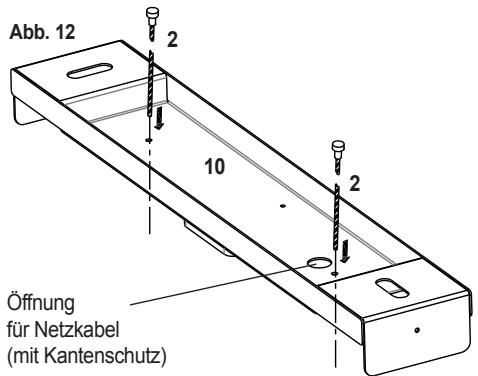 Abb. 12

2

10

2

Öffnung
für Netzkabel
(mit Kantenschutz)