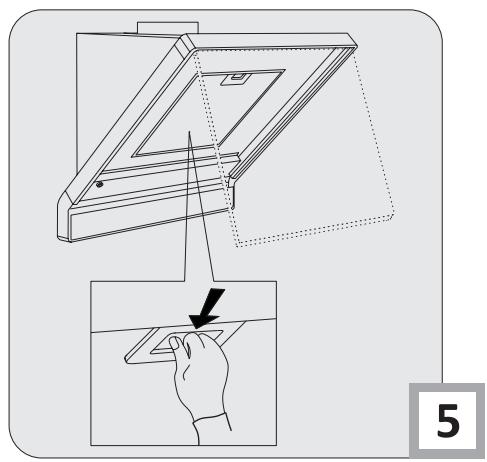 5