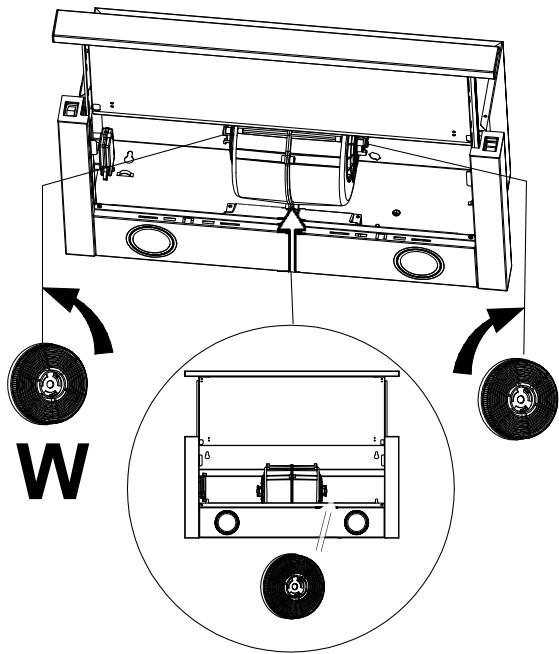 W