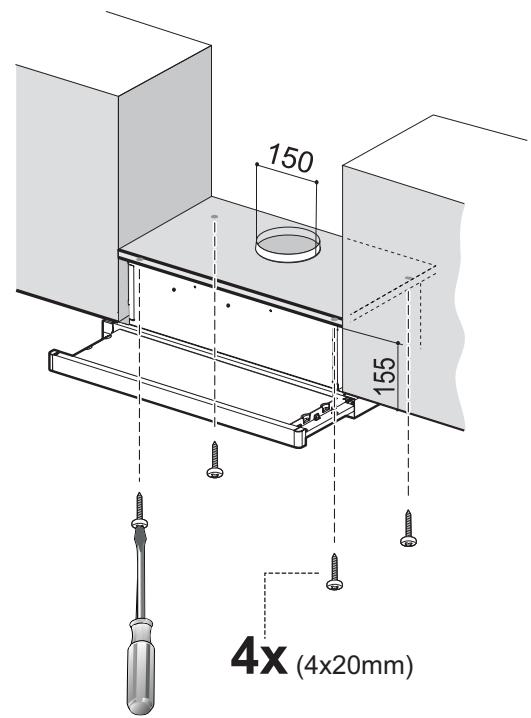 150

155

4x (4x20mm)