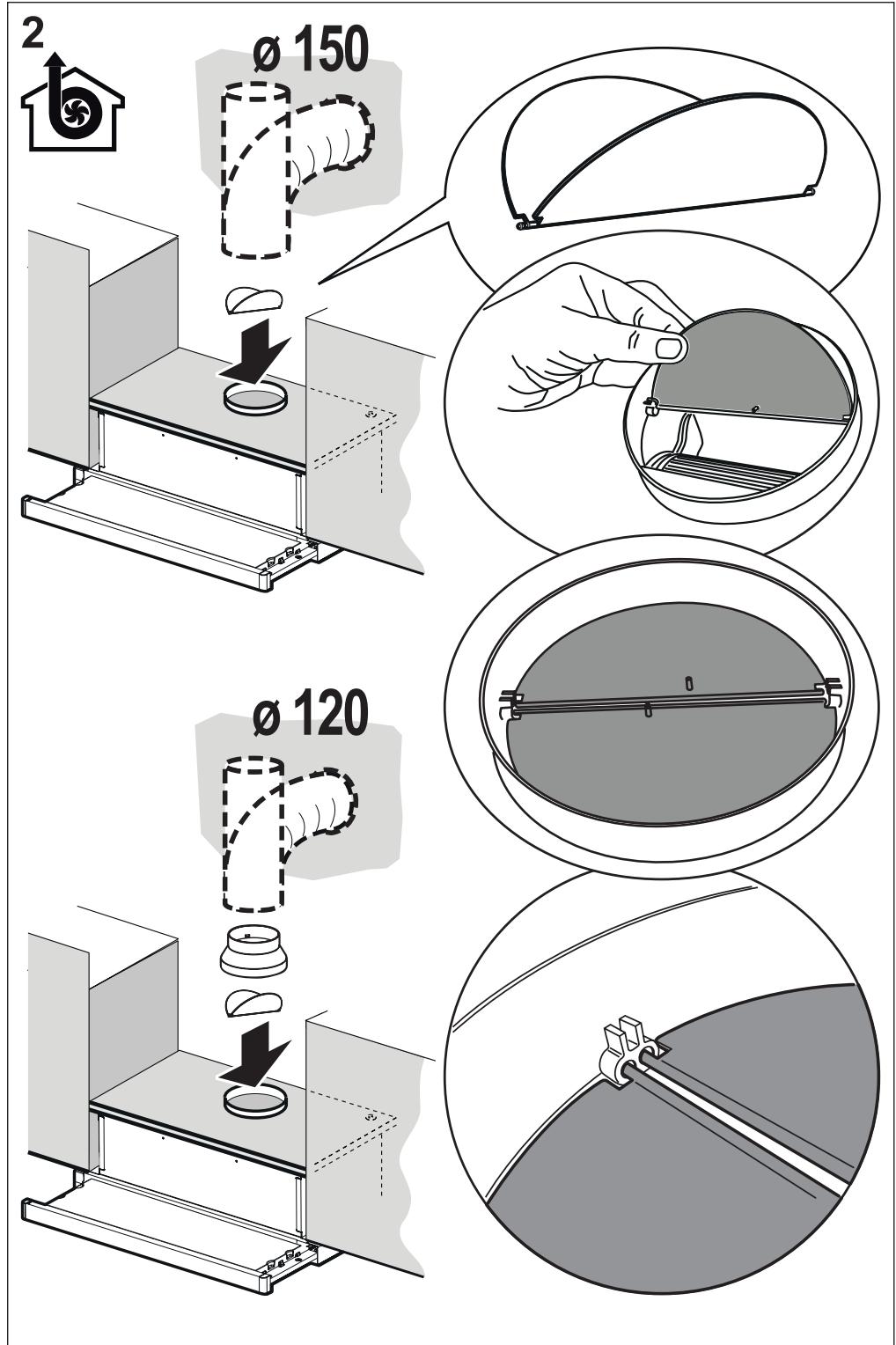 2

ø 150

ø 120