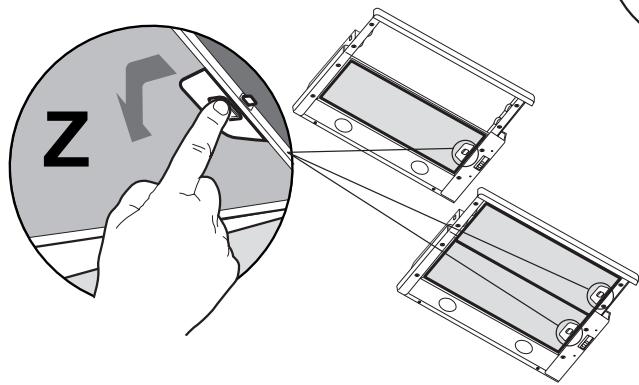 Z