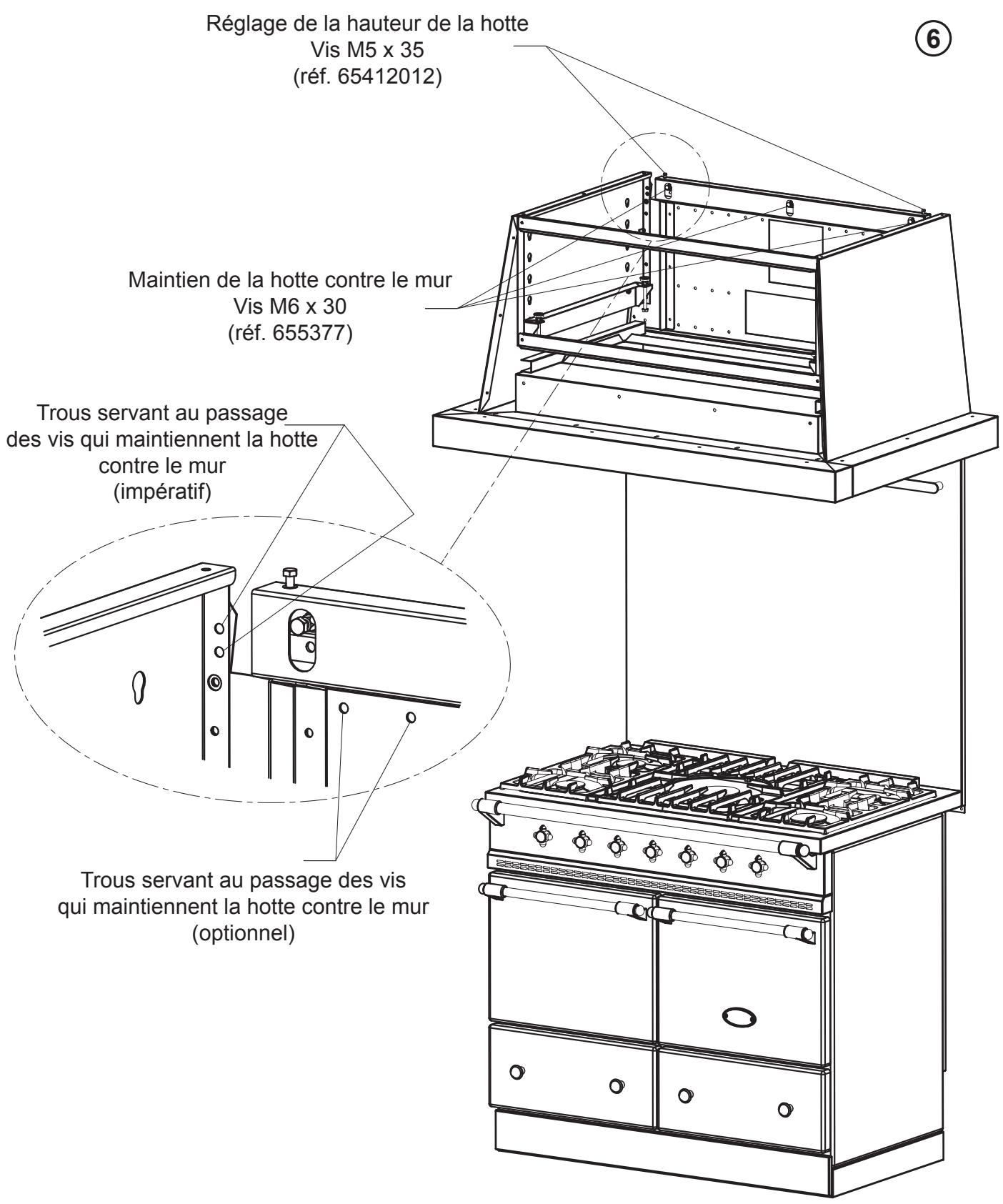 Réglage de la hauteur de la hotte
Vis M5 x 35
(réf. 65412012)

6

Maintien de la hotte contre le mur
Vis M6 x 30
(réf. 655377)

Trous servant au passage des vis qui maintiennent la hotte contre le mur
(impératif)

Trous servant au passage des vis qui maintiennent la hotte contre le mur
(optionnel)