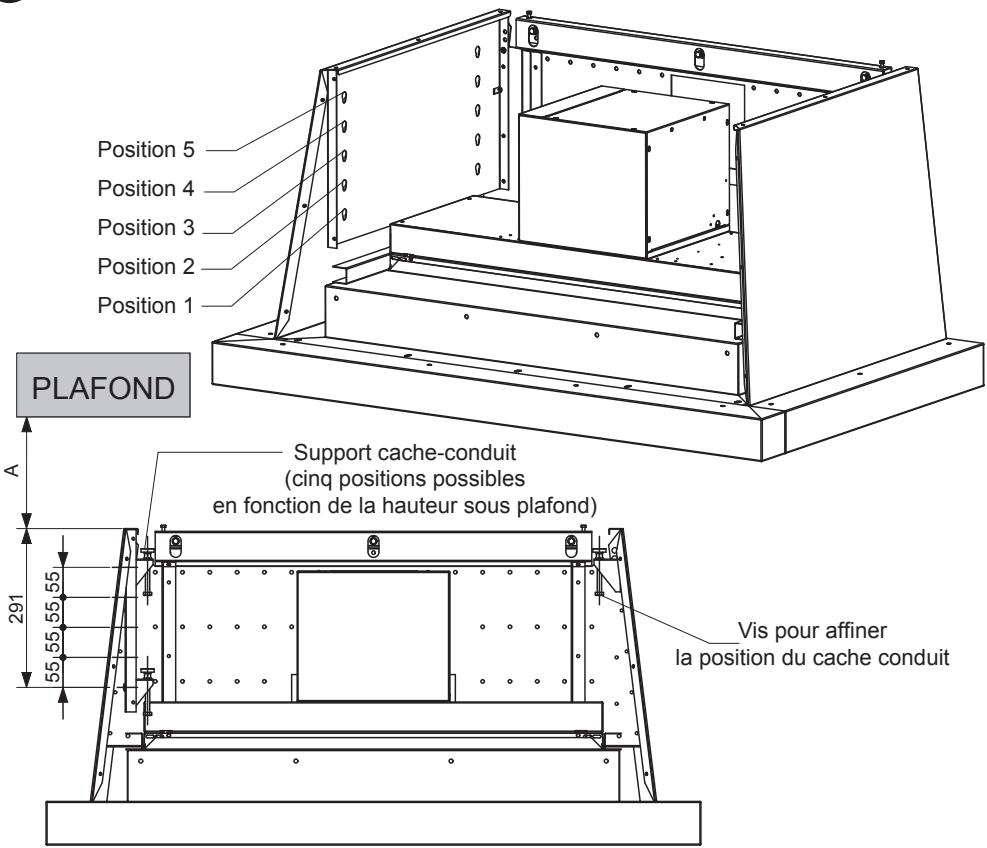 Position 5
Position 4
Position 3
Position 2
Position 1

PLAFOND

A

Support cache-conduit
(cinq positions possibles
en fonction de la hauteur sous plafond)

291

55
55
55
55

Vis pour affiner
la position du cache conduit