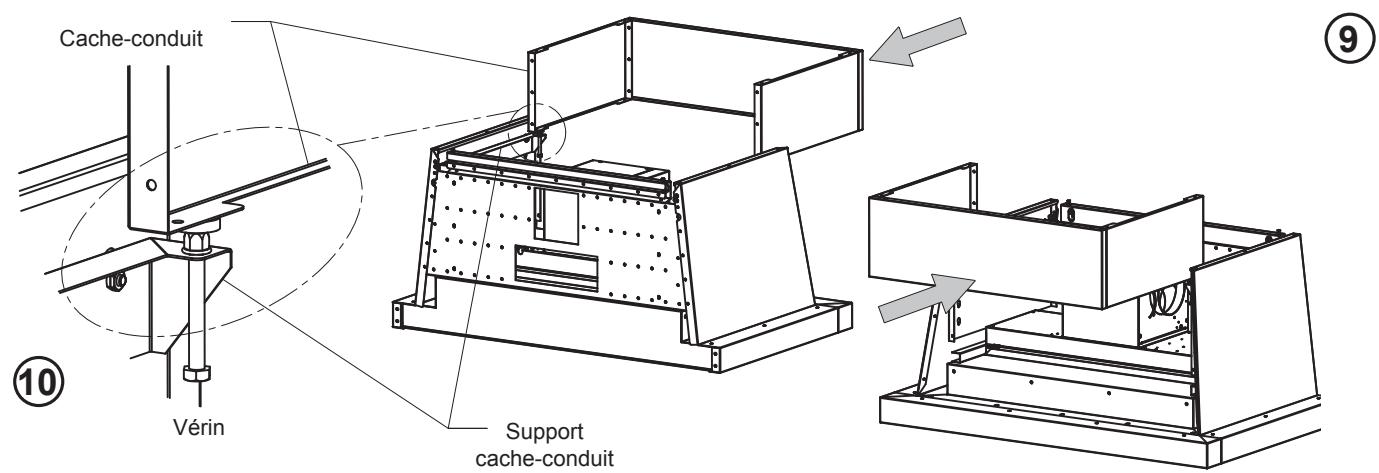 Cache-conduit

9

10

Vérin

Support cache-conduit