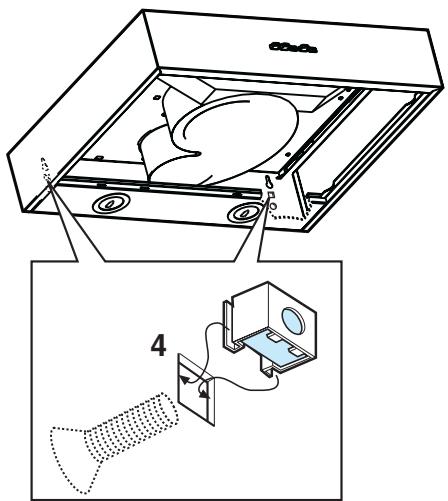 4