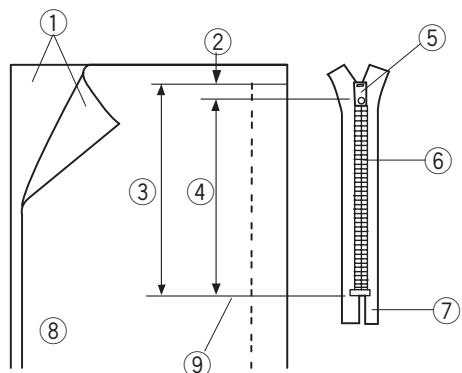 1
2
5
3
4
6
7
8
9