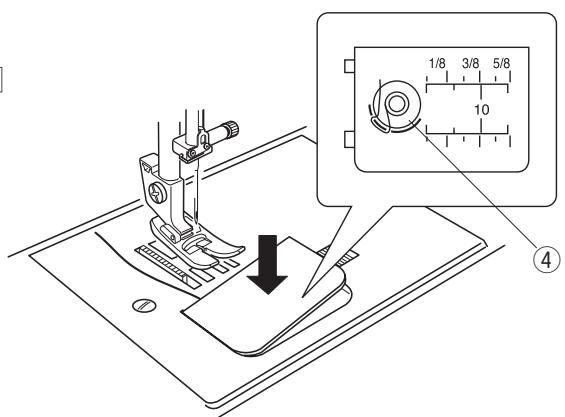 1/8 3/8 5/8
10
4