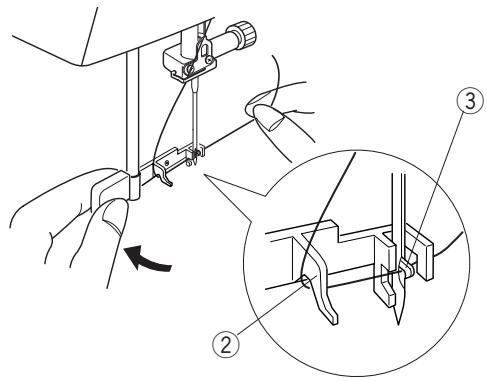 3
2