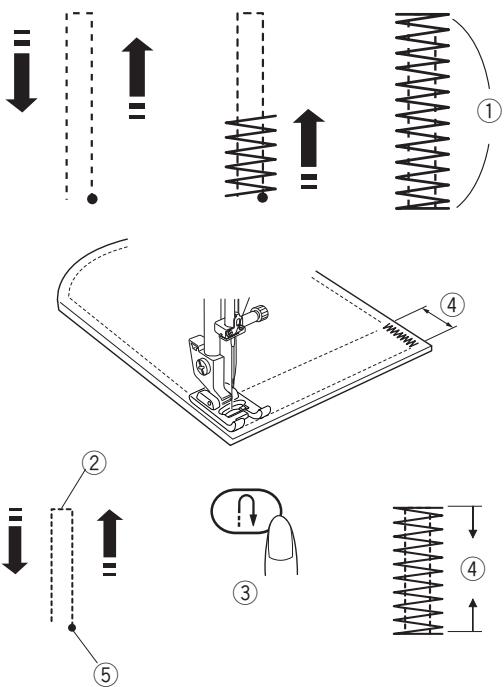 ①
④
②
③
④
⑤