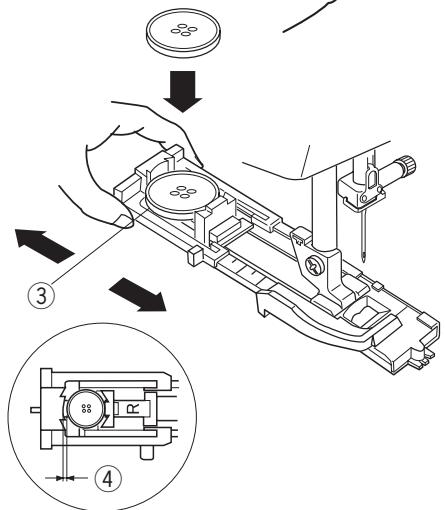 ③
R
④