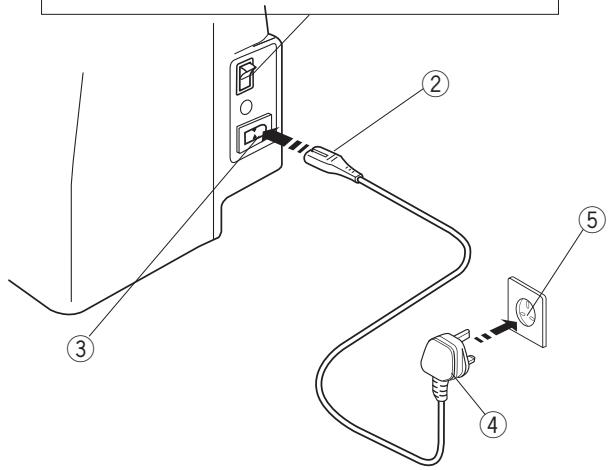 2
5
3
4