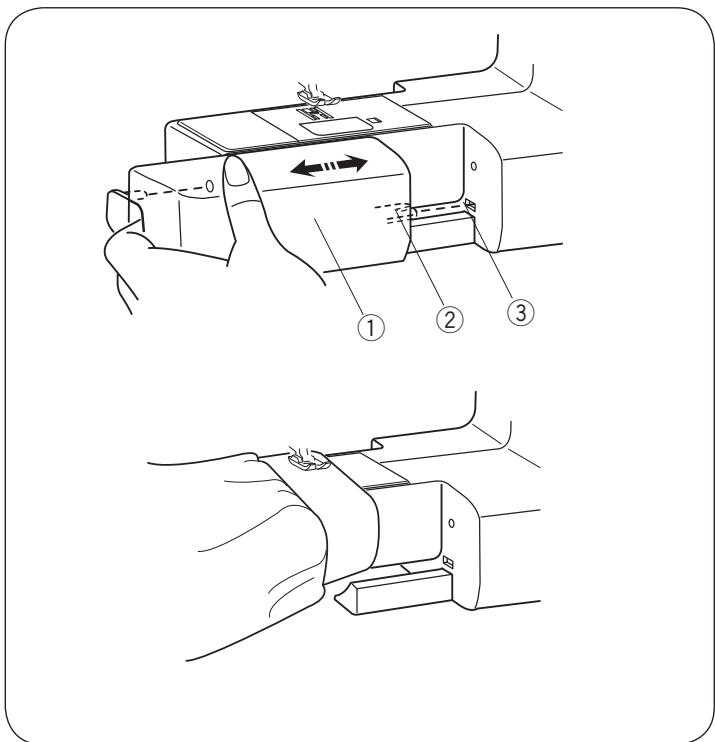 ①
②
③