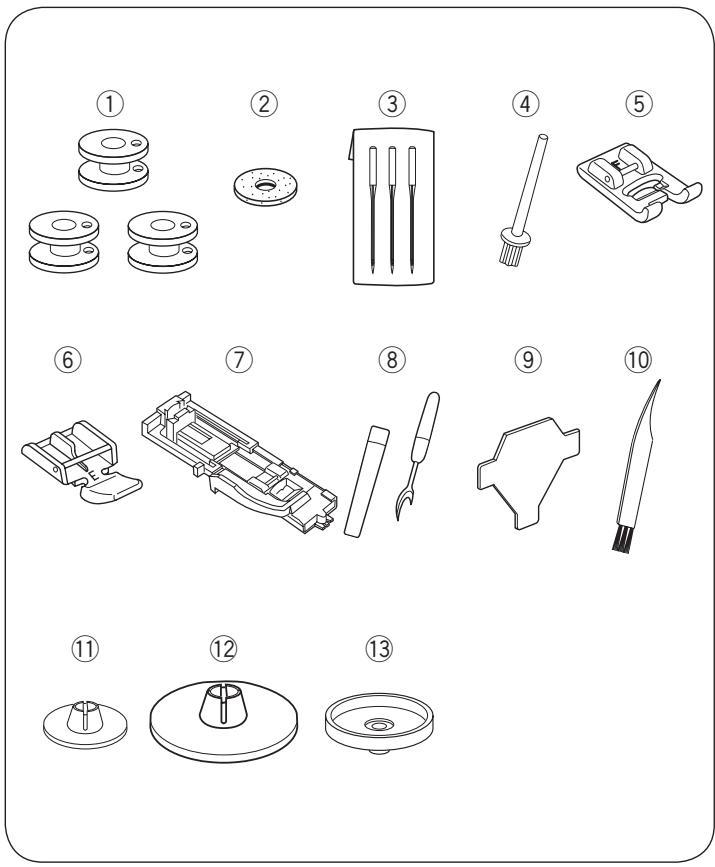 ①
②
③
④
⑤
⑥
⑦
⑧
⑨
⑩
⑪
⑫
⑬