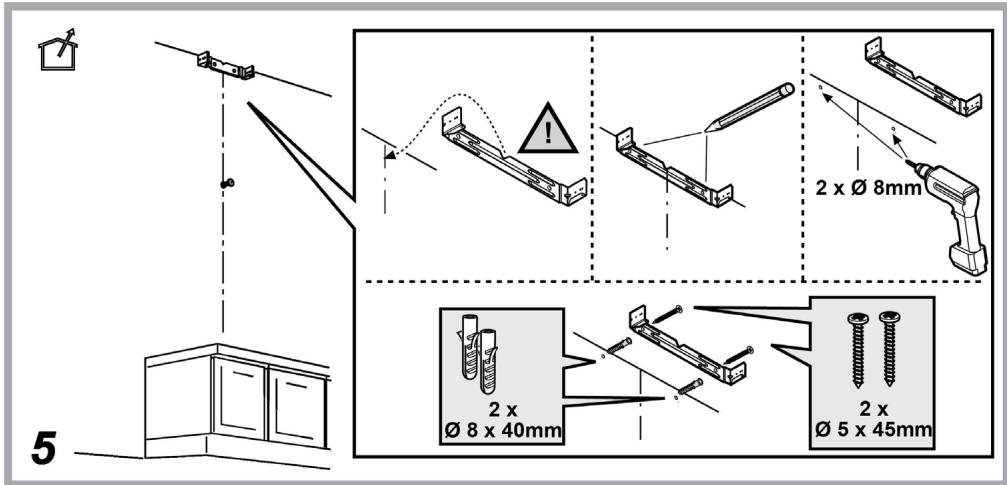 !

2 x Ø 8mm

2 x
Ø 8 x 40mm

2 x
Ø 5 x 45mm

5