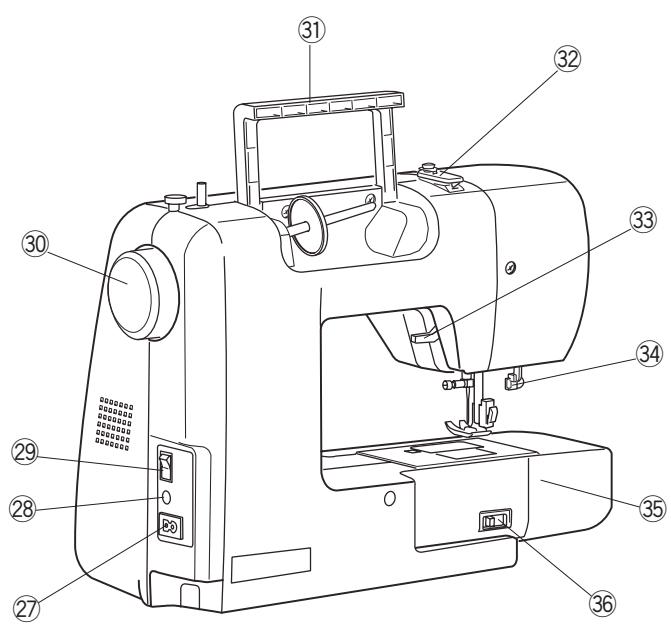 31
32
30
33
34
29
28
35
27
36