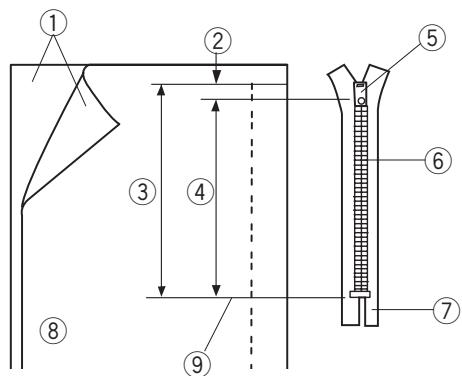 1
2
5
3
4
6
7
8
9