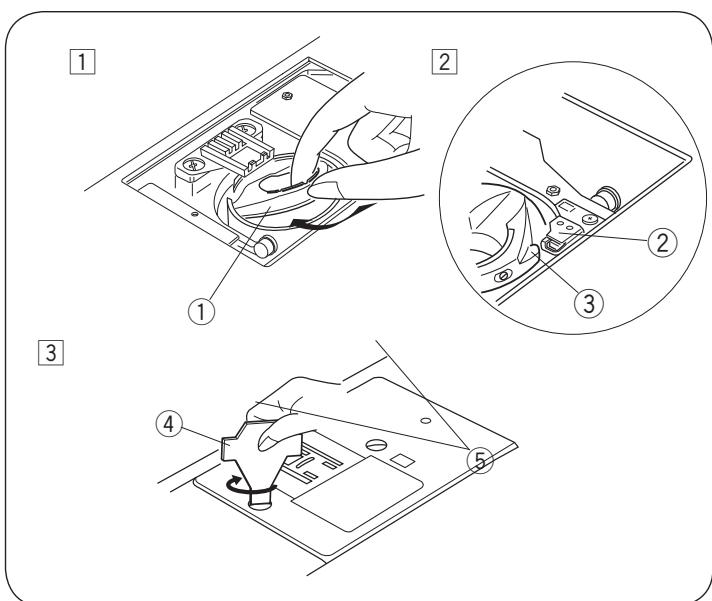 1
2
①
②
③
3
④
⑤