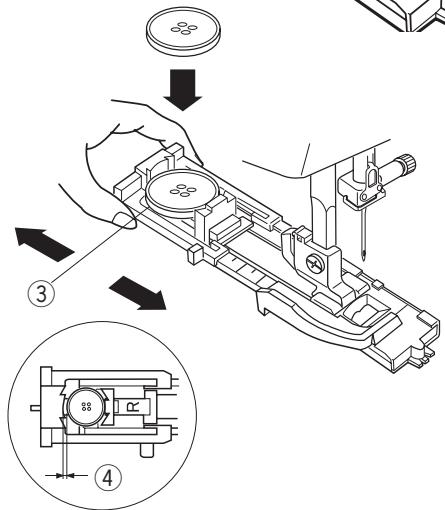 ③
R
④