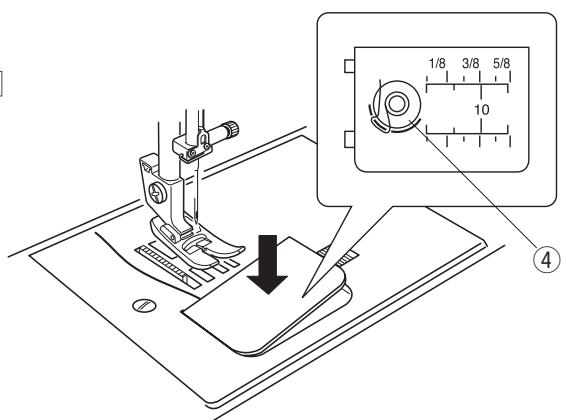 1/8 3/8 5/8
10
4