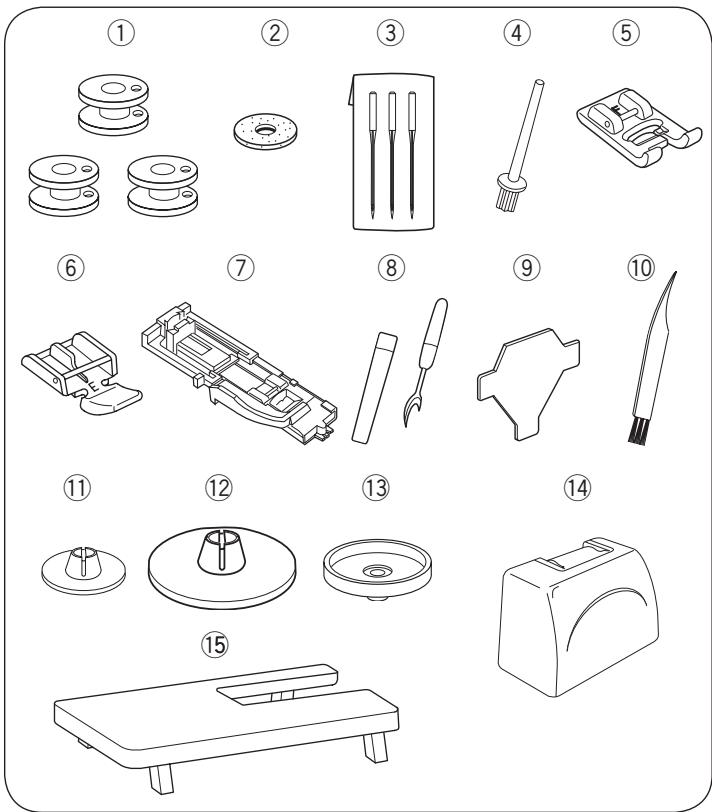 ①
②
③
④
⑤
⑥
⑦
⑧
⑨
⑩
⑪
⑫
⑬
⑭
⑮