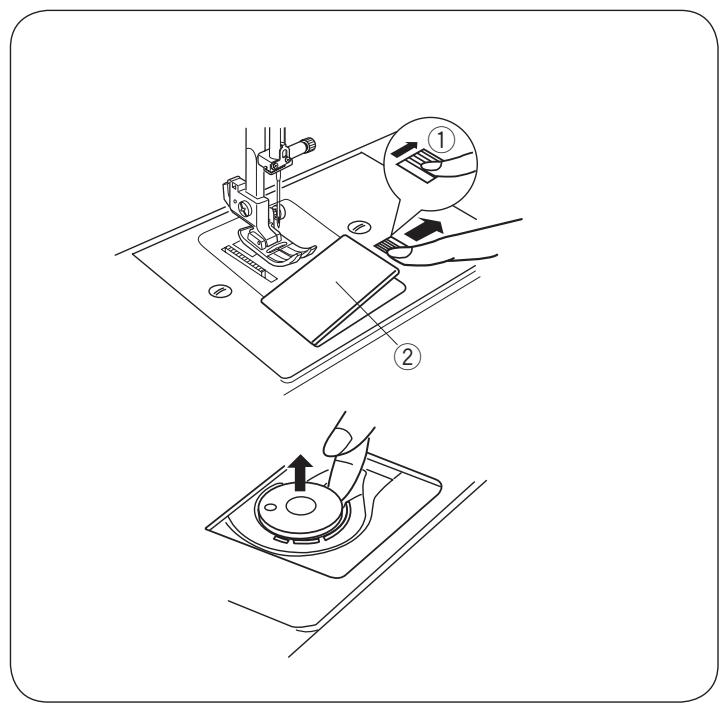 ①
②