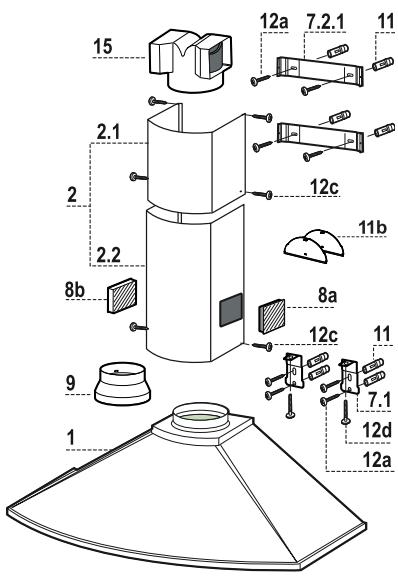 15

12a

7.2.1

11

2.1

2

12c

11b

2.2

8b

8a

12c

11

9

7.1

12d

1

12a