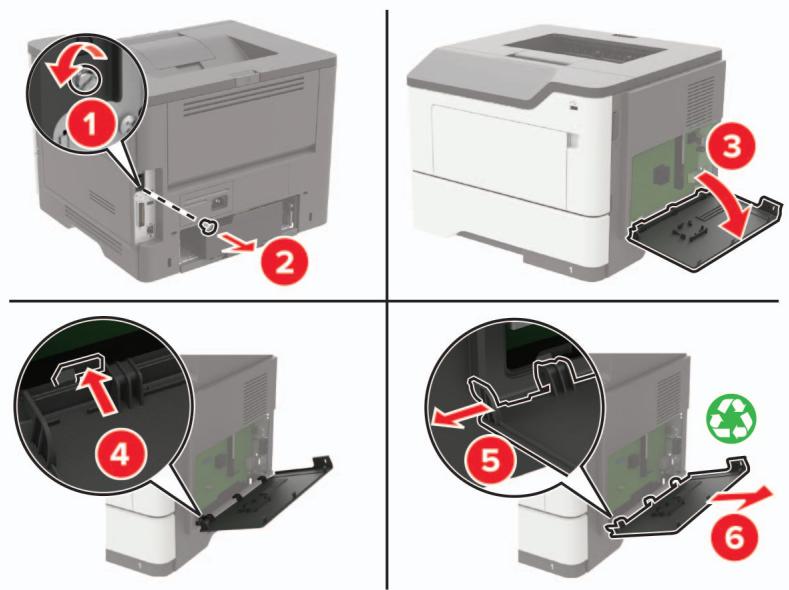 1
2
3
4
5
6