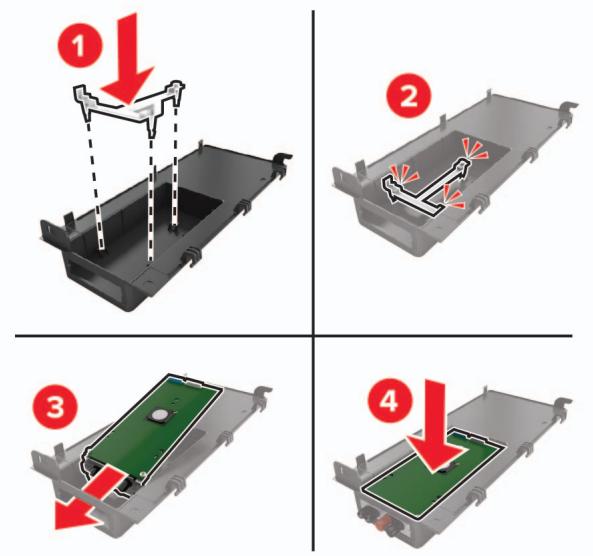 1

2

3

4