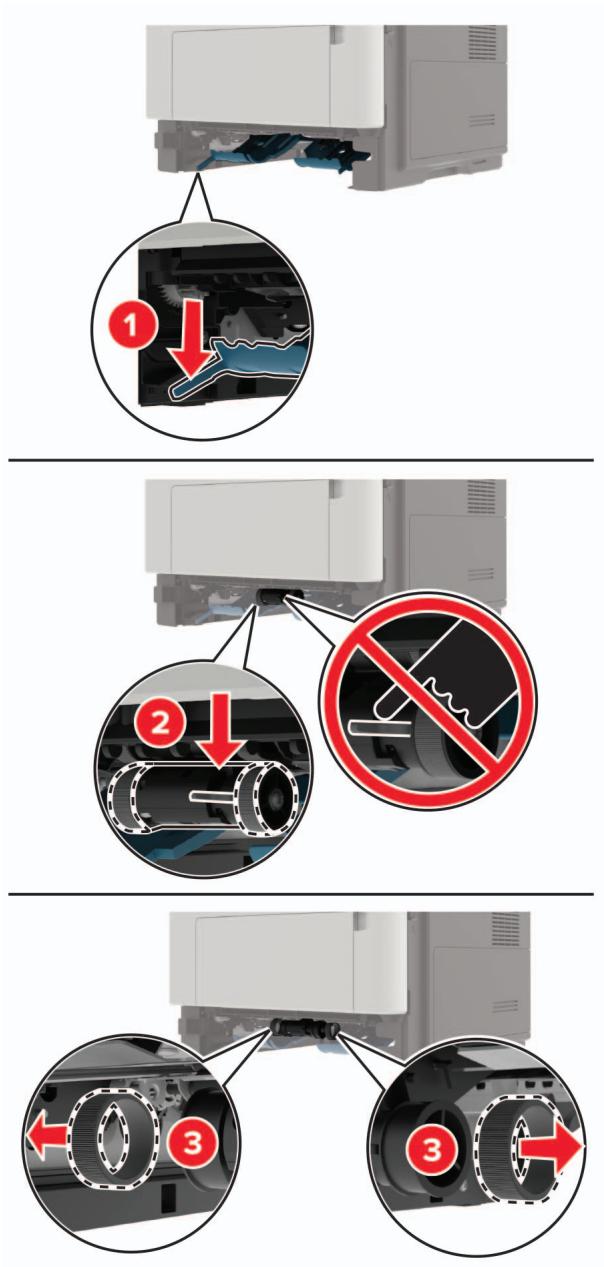 1

2

3

3