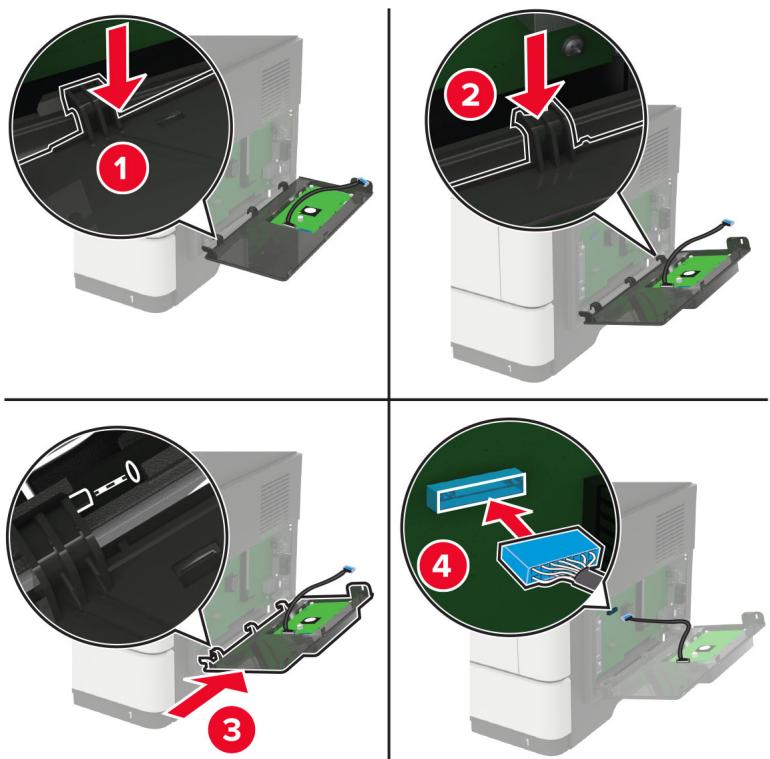 1

2

3

4