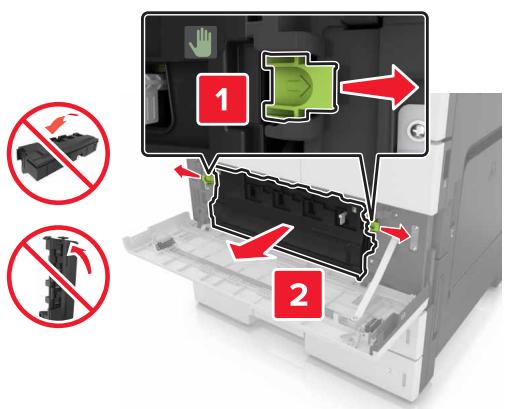 1

2