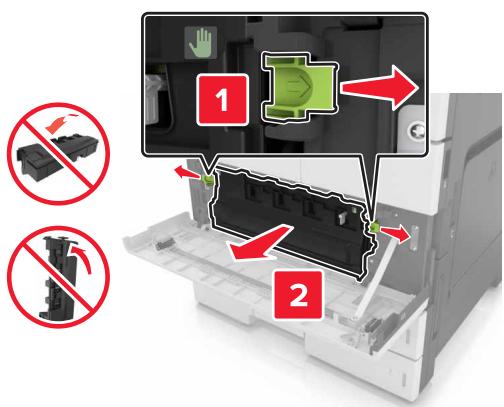 1

2