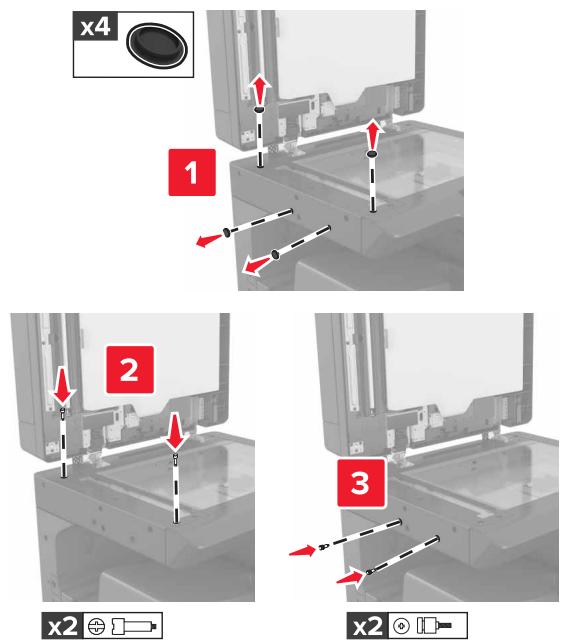 x4

1

2

3

x2

x2