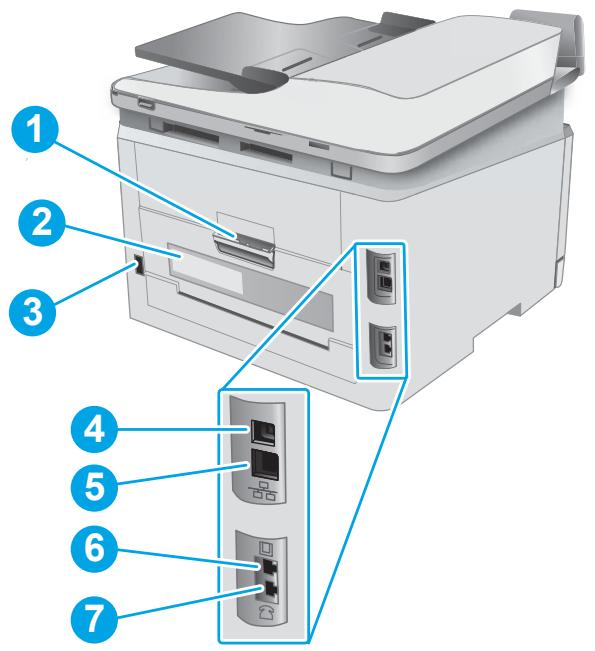 1
2
3
4
5
6
7