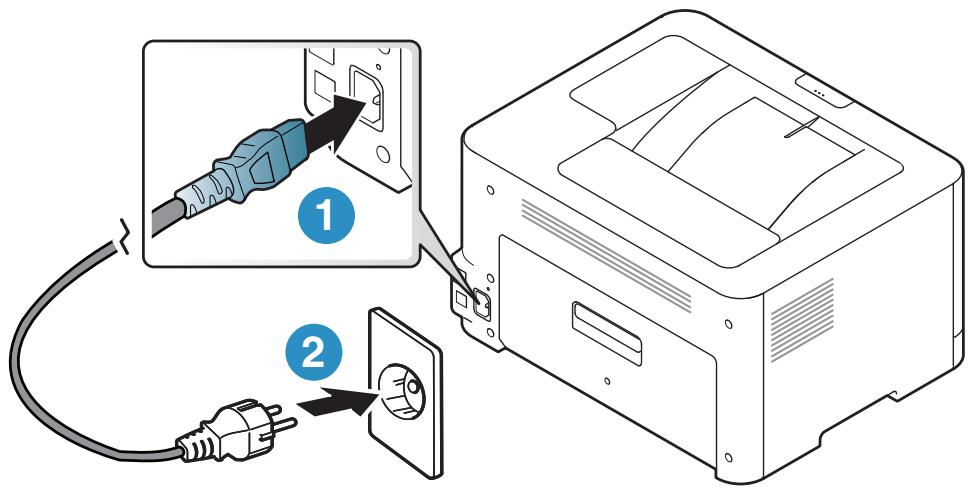 1

2