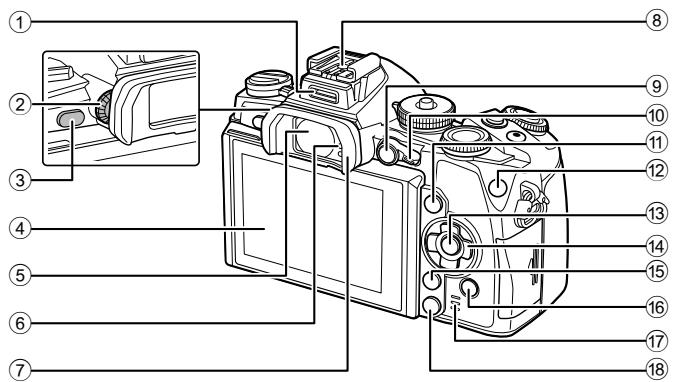 1
2
3
4
5
6
7
8
9
10
11
12
13
14
15
16
17
18