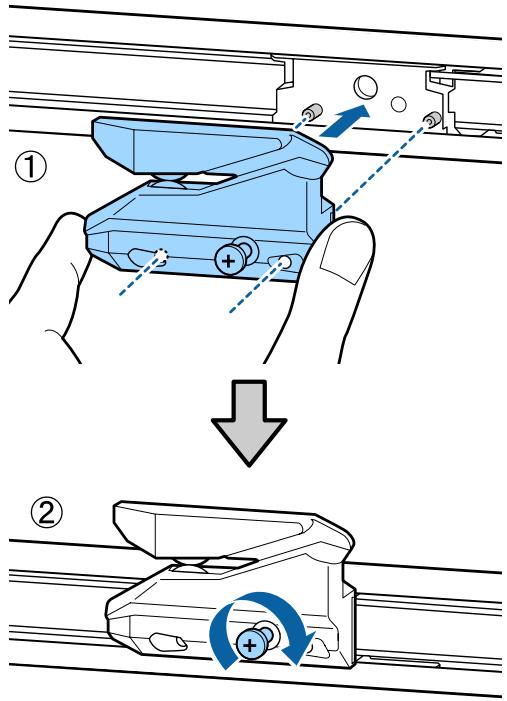 ①

②