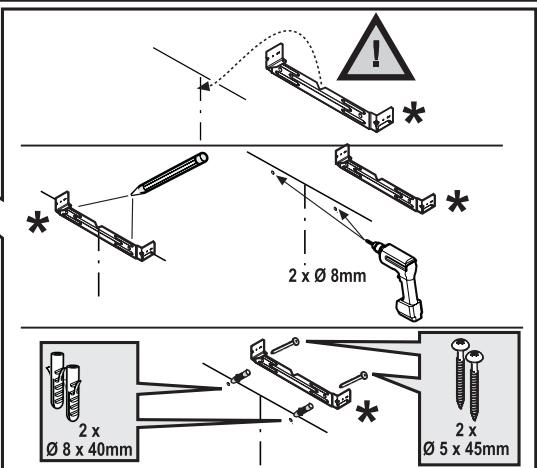 !

*

*

*

2 x Ø 8mm

2 x
Ø 8 x 40mm

*

2 x
Ø 5 x 45mm