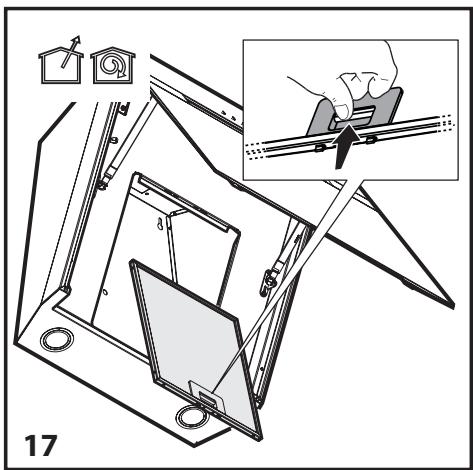 17