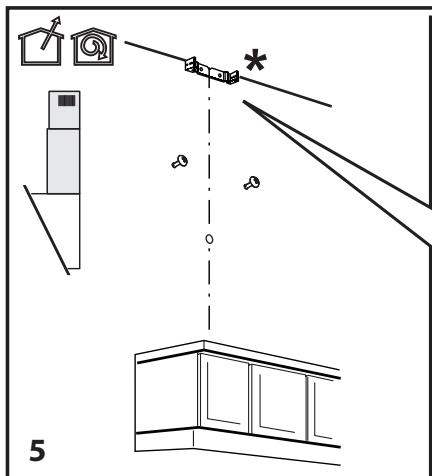 *

5