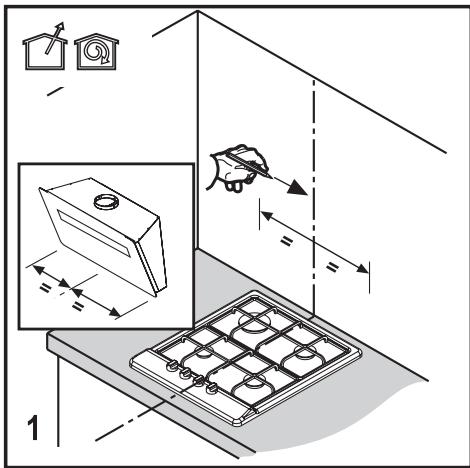 =
=
=
=
1