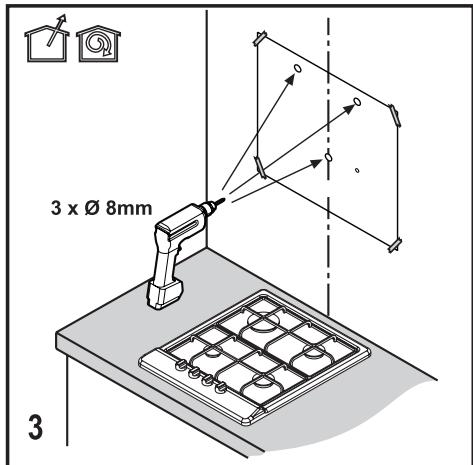 3 x Ø 8mm

3