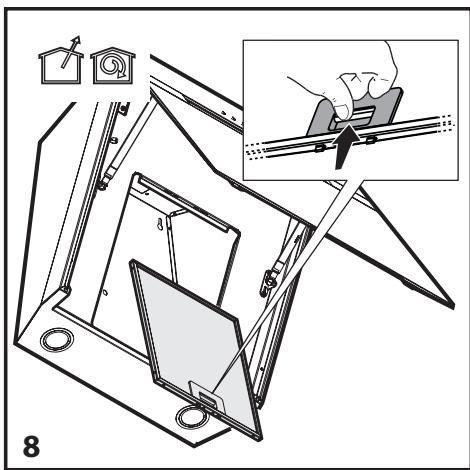 8