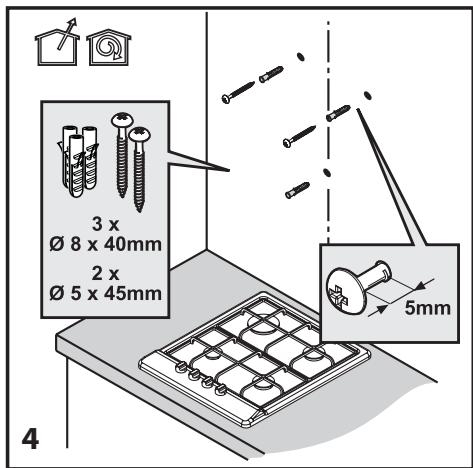 3 x
Ø 8 x 40mm
2 x
Ø 5 x 45mm

5mm

4