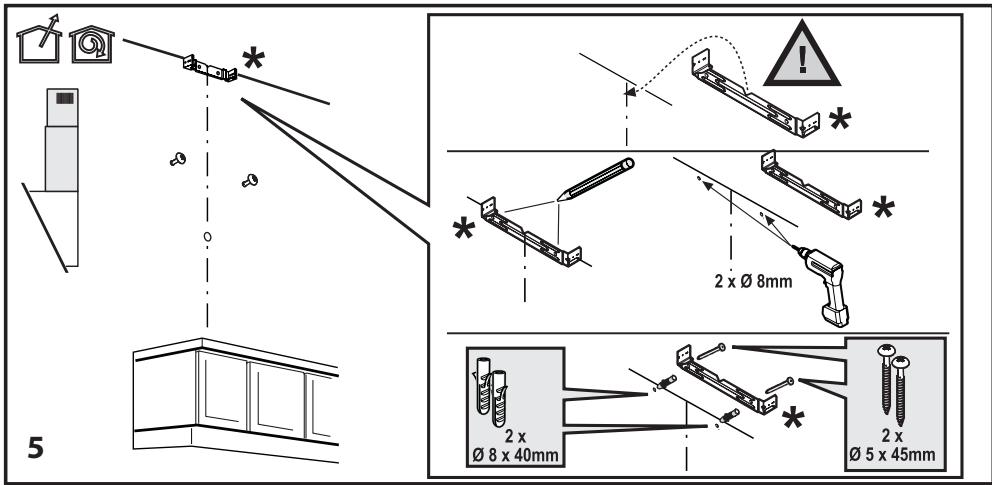 *

!

*

*

*

2 x Ø 8mm

2 x
Ø 8 x 40mm

*

2 x
Ø 5 x 45mm

5