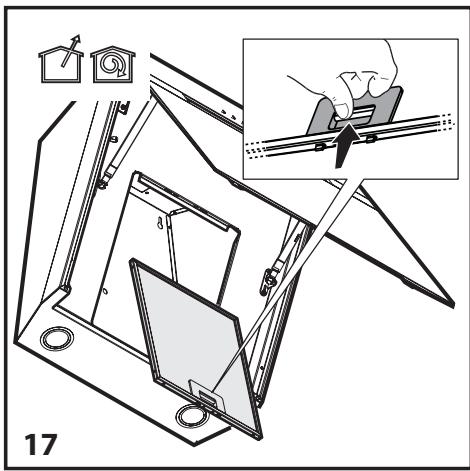 17