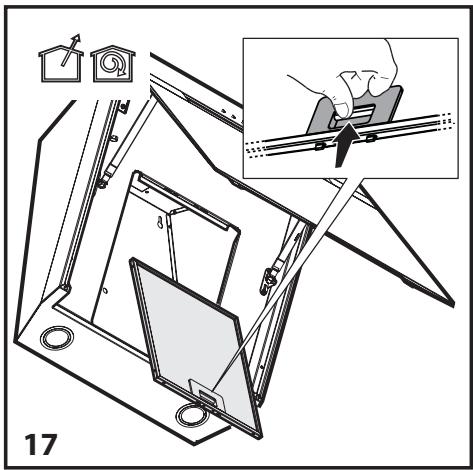 17