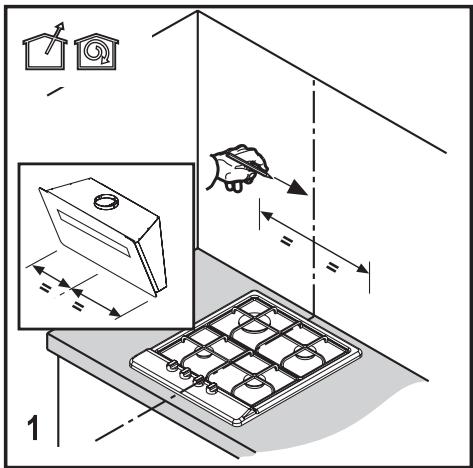 =
=
=
=
1