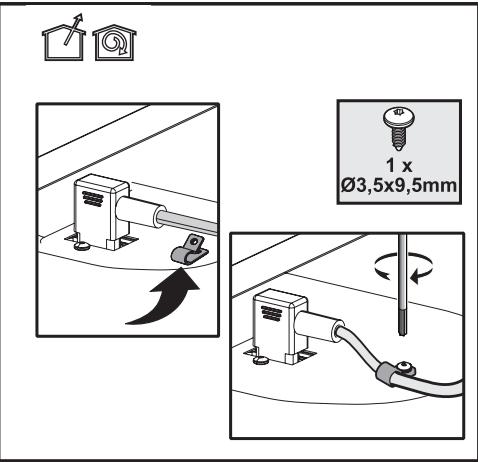 1 x
Ø3,5x9,5mm